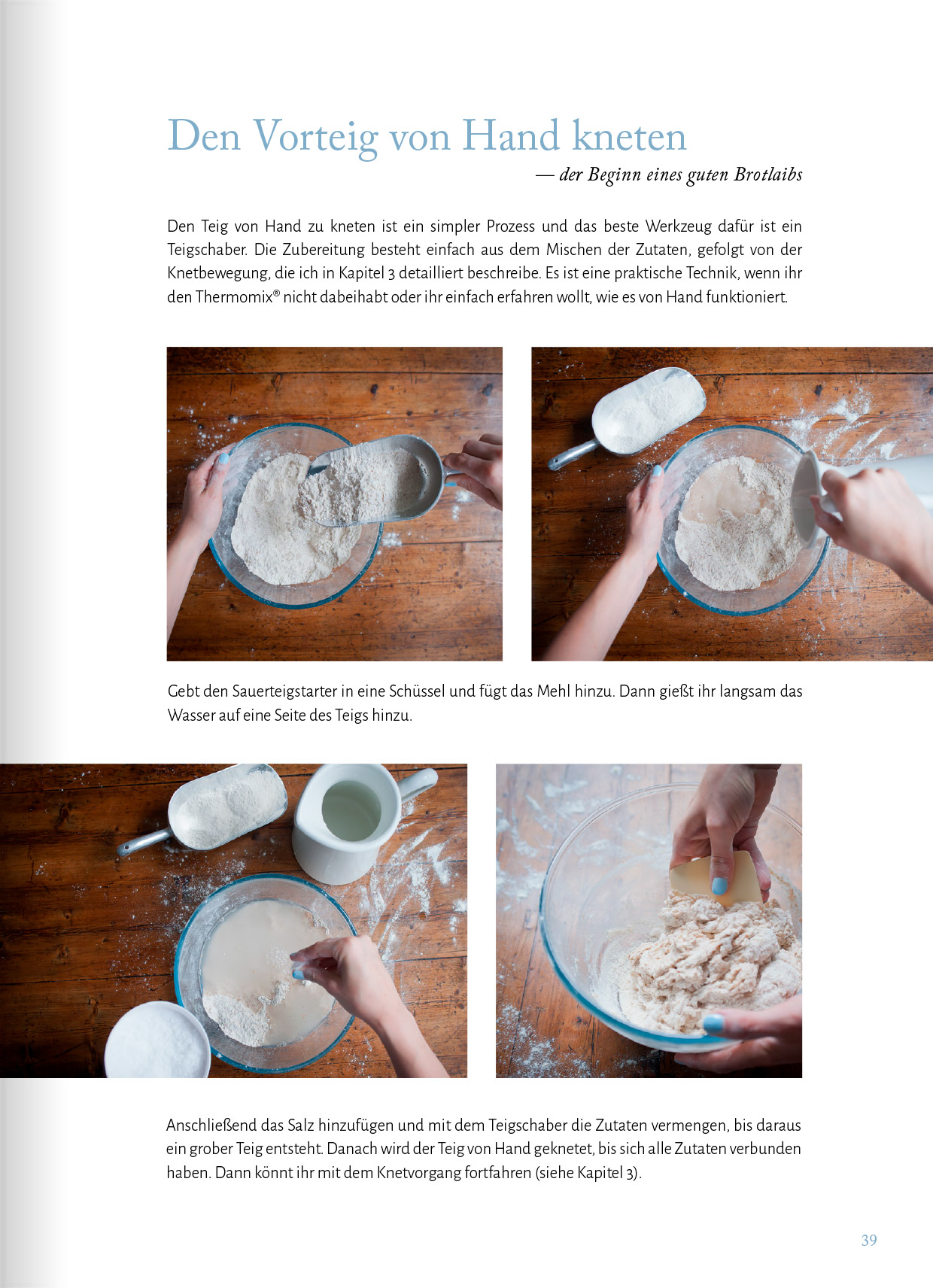 Den Vorteig von Hand kneten

— der Beginn eines guten Brotlaibs

Den Teig von Hand zu kneten ist ein simpler Prozess und das beste Werkzeug dafür ist ein Teigschaber. Die Zubereitung besteht einfach aus dem Mischen der Zutaten, gefolgt von der Knetbewegung, die ich in Kapitel 3 detailliert beschreibe. Es ist eine praktische Technik, wenn ihr den Thermomix® nicht dabeihabt oder ihr einfach erfahren wollt, wie es von Hand funktioniert.

Gebt den Sauerteigstarter in eine Schüssel und fügt das Mehl hinzu. Dann gießt ihr langsam das Wasser auf eine Seite des Teigs hinzu.

Anschließend das Salz hinzufügen und mit dem Teigschaber die Zutaten vermengen, bis daraus ein grober Teig entsteht. Danach wird der Teig von Hand geknetet, bis sich alle Zutaten verbunden haben. Dann könnt ihr mit dem Knetvorgang fortfahren (siehe Kapitel 3).

39