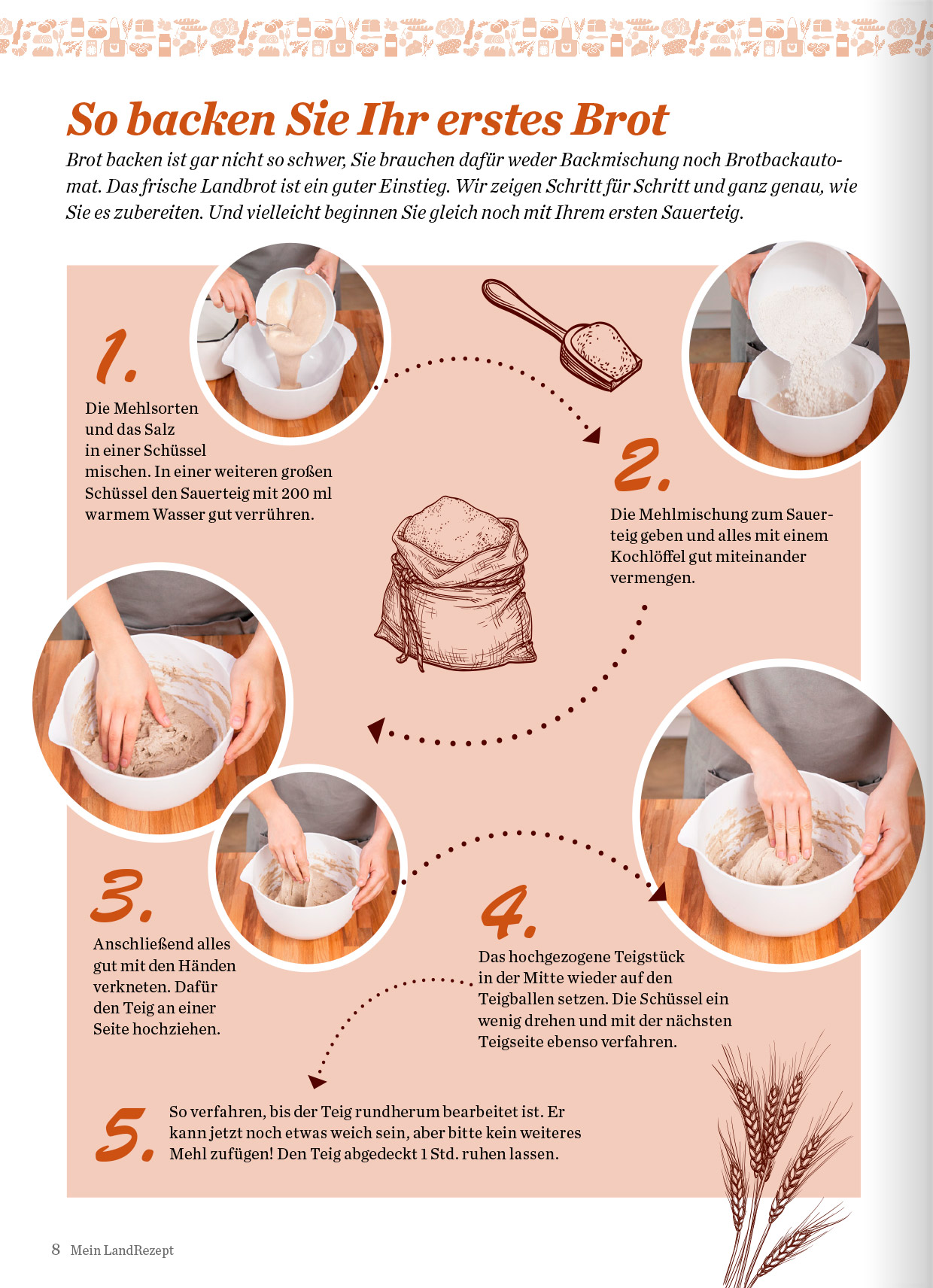 So backen Sie Ihr erstes Brot

Brot backen ist gar nicht so schwer, Sie brauchen dafür weder Backmischung noch Brotbackautomat. Das frische Landbrot ist ein guter Einstieg. Wir zeigen Schritt für Schritt und ganz genau, wie Sie es zubereiten. Und vielleicht beginnen Sie gleich noch mit Ihrem ersten Sauerteig.

1.
Die Mehlsorten und das Salz in einer Schüssel mischen. In einer weiteren großen Schüssel den Sauerteig mit 200 ml warmem Wasser gut verrühren.

2.
Die Mehlmischung zum Sauerteig geben und alles mit einem Kochlöffel gut miteinander vermengen.

3.
Anschließend alles gut mit den Händen verkneten. Dafür den Teig an einer Seite hochziehen.

4.
Das hochgezogene Teigstück in der Mitte wieder auf den Teigballen setzen. Die Schüssel ein wenig drehen und mit der nächsten Teigseite ebenso verfahren.

5.
So verfahren, bis der Teig rundherum bearbeitet ist. Er kann jetzt noch etwas weich sein, aber bitte kein weiteres Mehl zufügen! Den Teig abgedeckt 1 Std. ruhen lassen.

8 Mein LandRezept